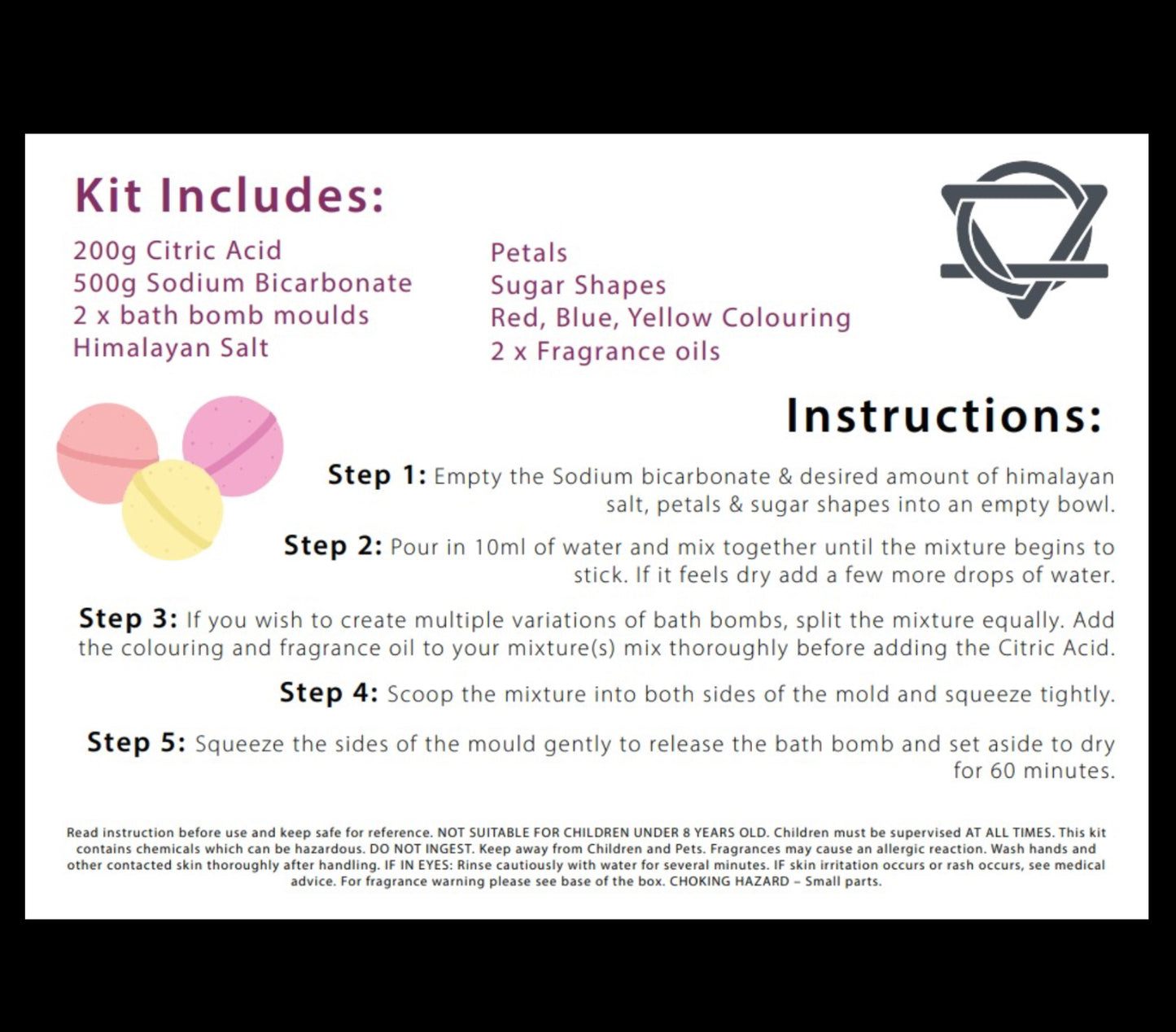 Kit Includes:

200g Citric Acid
500g Sodium Bicarbonate
2 x bath bomb moulds
Himalayan Salt

Petals
Sugar Shapes
Red, Blue, Yellow Colouring
2 x Fragrance oils

Instructions:

Step 1: Empty the Sodium bicarbonate & desired amount of himalayan salt, petals & sugar shapes into an empty bowl.

Step 2: Pour in 10ml of water and mix together until the mixture begins to stick. If it feels dry add a few more drops of water.

Step 3: If you wish to create multiple variations of bath bombs, split the mixture equally. Add the colouring and fragrance oil to your mixture(s) mix thoroughly before adding the Citric Acid.

Step 4: Scoop the mixture into both sides of the mold and squeeze tightly.

Step 5: Squeeze the sides of the mould gently to release the bath bomb and set aside to dry for 60 minutes.

Read instruction before use and keep safe for reference. NOT SUITABLE FOR CHILDREN UNDER 8 YEARS OLD. Children must be supervised AT ALL TIMES. This kit contains chemicals which can be hazardous. DO NOT INGEST. Keep away from Children and Pets. Fragrances may cause an allergic reaction. Wash hands and other contacted skin thoroughly after handling. IF IN EYES: Rinse cautiously with water for several minutes. IF skin irritation occurs or rash occurs, see medical advice. For fragrance warning please see base of the box. CHOKING HAZARD – Small parts.