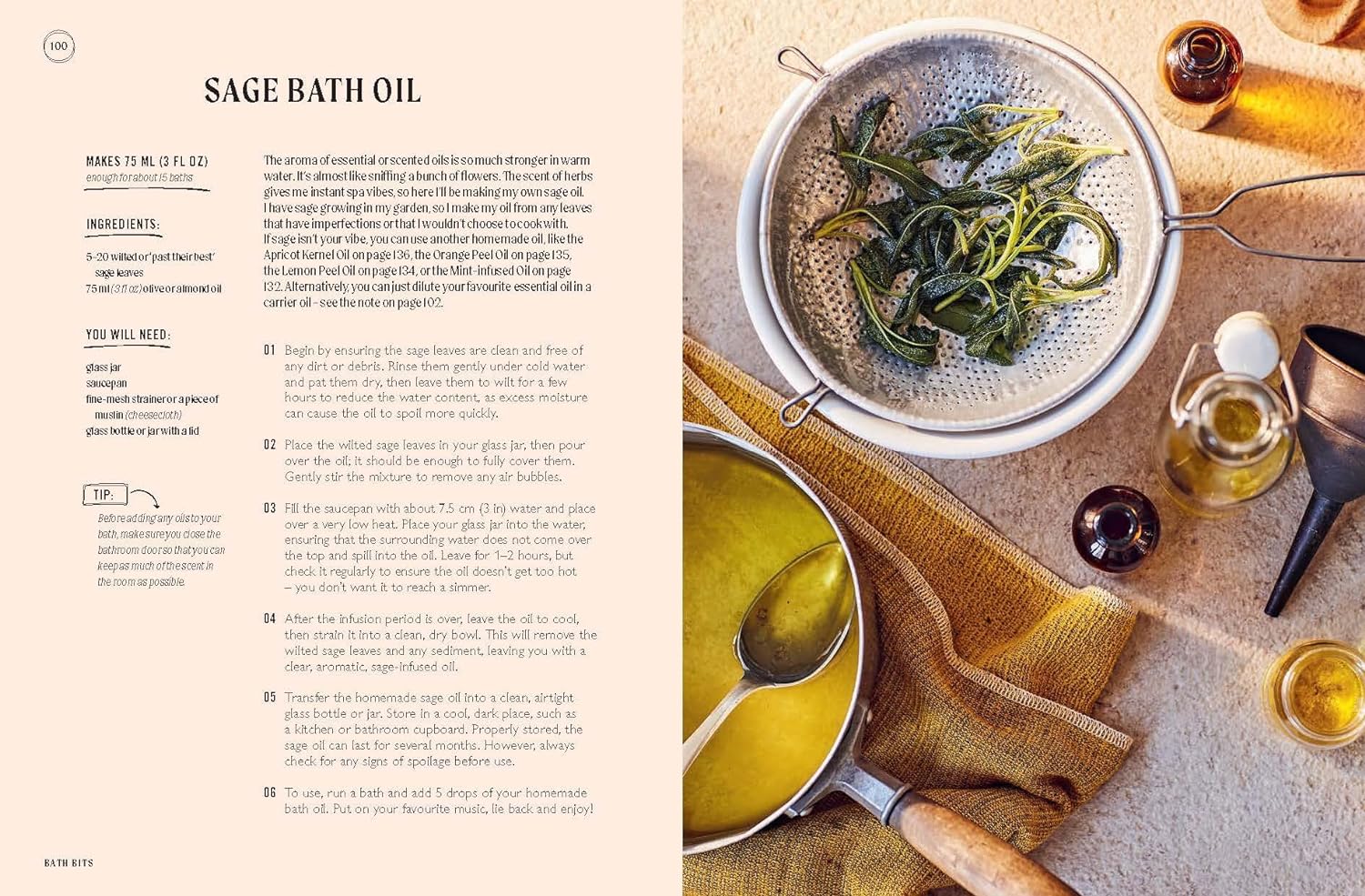 100

SAGE BATH OIL

MAKES 75 ML (3 FL OZ)
enough for about 15 baths

INGREDIENTS:

5–20 wilted or 'past their best' sage leaves
75 ml (3 fl oz) olive or almond oil

YOU WILL NEED:

glass jar
saucepan
fine-mesh strainer or a piece of muslin (cheesecloth)
glass bottle or jar with a lid

TIP:

Before adding any oils to your bath, make sure you close the bathroom door so that you can keep as much of the scent in the room as possible.

The aroma of essential or scented oils is so much stronger in warm water. It's almost like sniffing a bunch of flowers. The scent of herbs gives me instant spa vibes, so here I'll be making my own sage oil. I have sage growing in my garden, so I make my oil from any leaves that have imperfections or that I wouldn't choose to cook with. If sage isn't your vibe, you can use another homemade oil, like the Apricot Kernel Oil on page 136, the Orange Peel Oil on page 135, the Lemon Peel Oil on page 134, or the Mint-infused Oil on page 132. Alternatively, you can just dilute your favourite essential oil in a carrier oil – see the note on page 102.

01 Begin by ensuring the sage leaves are clean and free of any dirt or debris. Rinse them gently under cold water and pat them dry, then leave them to wilt for a few hours to reduce the water content, as excess moisture can cause the oil to spoil more quickly.

02 Place the wilted sage leaves in your glass jar, then pour over the oil; it should be enough to fully cover them. Gently stir the mixture to remove any air bubbles.

03 Fill the saucepan with about 7.5 cm (3 in) water and place over a very low heat. Place your glass jar into the water, ensuring that the surrounding water does not come over the top and spill into the oil. Leave for 1–2 hours, but check it regularly to ensure the oil doesn't get too hot – you don't want it to reach a simmer.

04 After the infusion period is over, leave the oil to cool, then strain it into a clean, dry bowl. This will remove the wilted sage leaves and any sediment, leaving you with a clear, aromatic, sage-infused oil.

05 Transfer the homemade sage oil into a clean, airtight glass bottle or jar. Store in a cool, dark place, such as a kitchen or bathroom cupboard. Properly stored, the sage oil can last for several months. However, always check for any signs of spoilage before use.

06 To use, run a bath and add 5 drops of your homemade bath oil. Put on your favourite music, lie back and enjoy!

BATH BITS