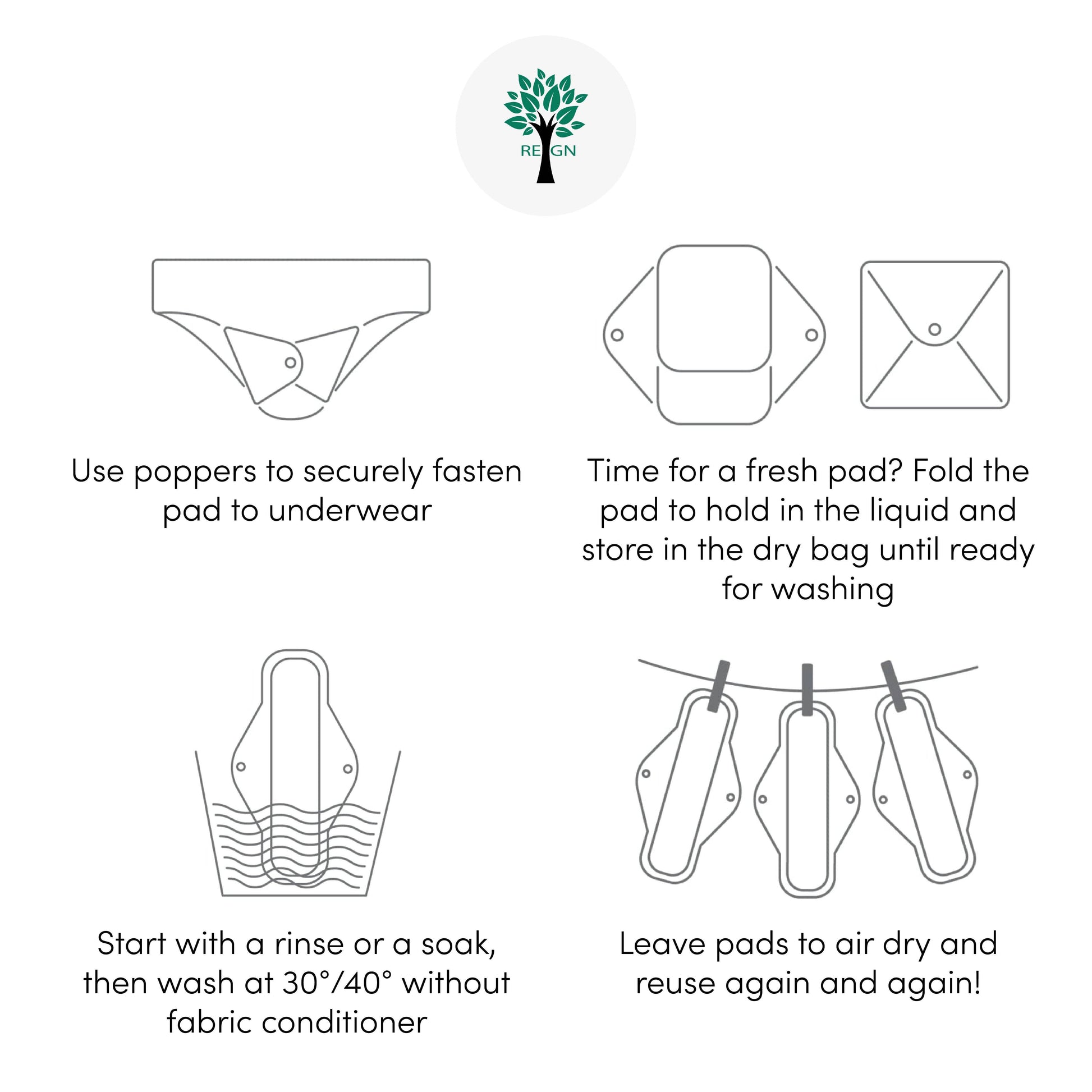 REIGN

Use poppers to securely fasten pad to underwear

Time for a fresh pad? Fold the pad to hold in the liquid and store in the dry bag until ready for washing

Start with a rinse or a soak, then wash at 30°/40° without fabric conditioner

Leave pads to air dry and reuse again and again!