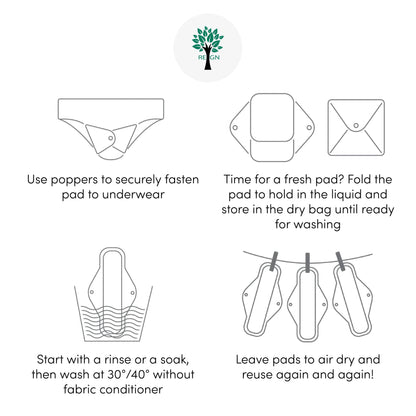 REIGN

Use poppers to securely fasten pad to underwear

Time for a fresh pad? Fold the pad to hold in the liquid and store in the dry bag until ready for washing

Start with a rinse or a soak, then wash at 30°/40° without fabric conditioner

Leave pads to air dry and reuse again and again!