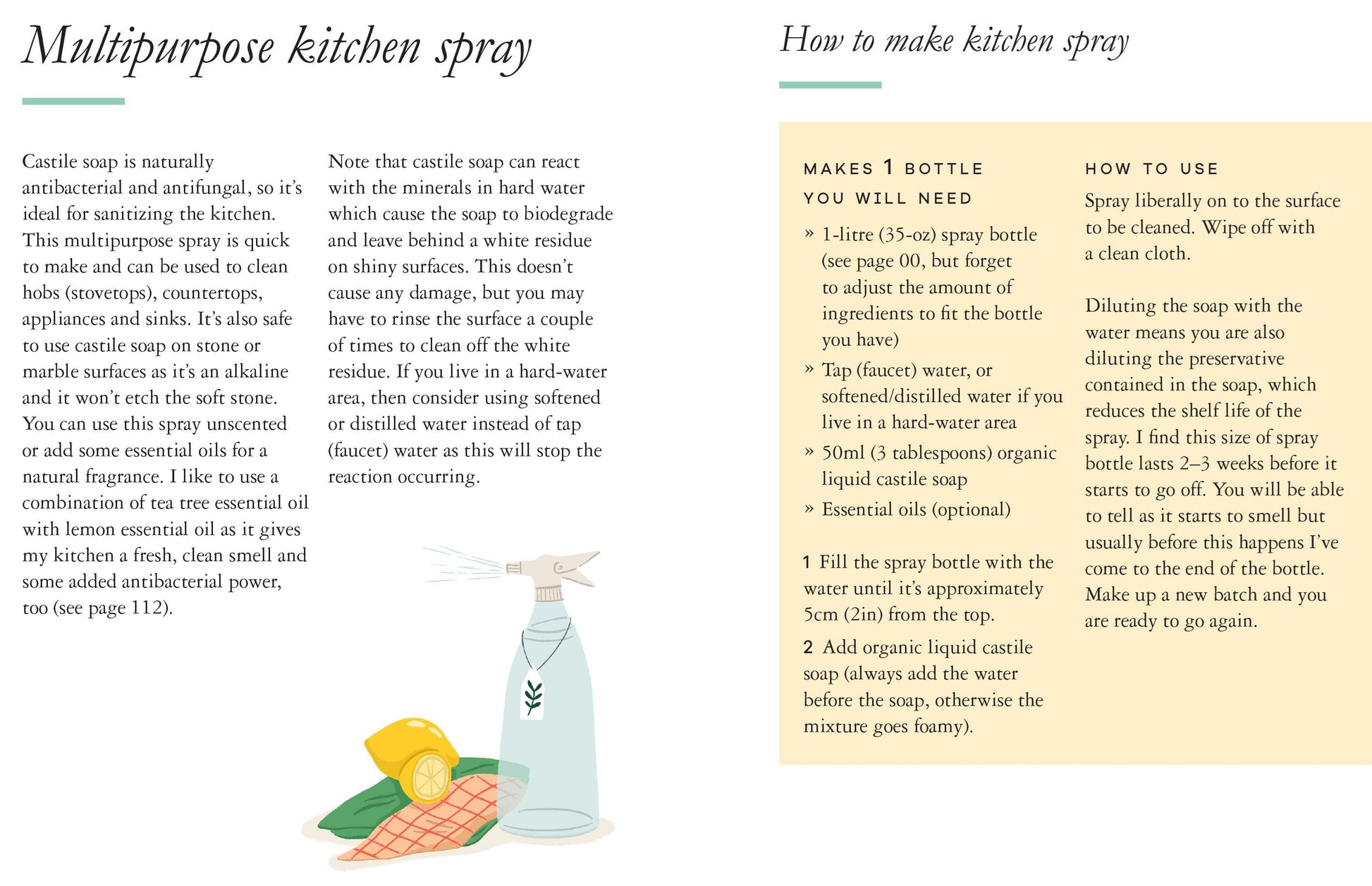 Multipurpose kitchen spray

Castile soap is naturally antibacterial and antifungal, so it's ideal for sanitizing the kitchen. This multipurpose spray is quick to make and can be used to clean hobs (stovetops), countertops, appliances and sinks. It's also safe to use castile soap on stone or marble surfaces as it's an alkaline and it won't etch the soft stone. You can use this spray unscented or add some essential oils for a natural fragrance. I like to use a combination of tea tree essential oil with lemon essential oil as it gives my kitchen a fresh, clean smell and some added antibacterial power, too (see page 112).

Note that castile soap can react with the minerals in hard water which cause the soap to biodegrade and leave behind a white residue on shiny surfaces. This doesn't cause any damage, but you may have to rinse the surface a couple of times to clean off the white residue. If you live in a hard-water area, then consider using softened or distilled water instead of tap (faucet) water as this will stop the reaction occurring.

How to make kitchen spray

MAKES 1 BOTTLE

YOU WILL NEED

» 1-litre (35-oz) spray bottle (see page 00, but forget to adjust the amount of ingredients to fit the bottle you have)

» Tap (faucet) water, or softened/distilled water if you live in a hard-water area

» 50ml (3 tablespoons) organic liquid castile soap

» Essential oils (optional)

1 Fill the spray bottle with the water until it's approximately 5cm (2in) from the top.

2 Add organic liquid castile soap (always add the water before the soap, otherwise the mixture goes foamy).

HOW TO USE

Spray liberally on to the surface to be cleaned. Wipe off with a clean cloth.

Diluting the soap with the water means you are also diluting the preservative contained in the soap, which reduces the shelf life of the spray. I find this size of spray bottle lasts 2–3 weeks before it starts to go off. You will be able to tell as it starts to smell but usually before this happens I've come to the end of the bottle. Make up a new batch and you are ready to go again.